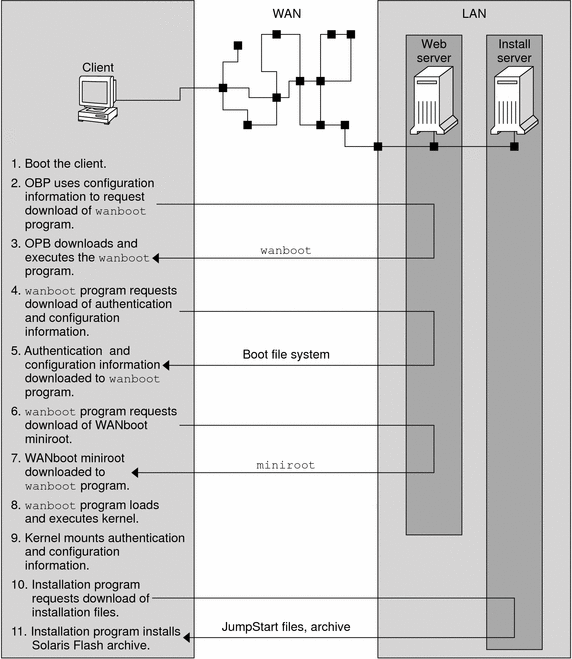 WAN

LAN

Client

Web server

Install server

1. Boot the client.

2. OBP uses configuration information to request download of wanboot program.

3. OPB downloads and executes the wanboot program.

wanboot

4. wanboot program requests download of authentication and configuration information.

5. Authentication and configuration information downloaded to wanboot program.

Boot file system

6. wanboot program requests download of WANboot miniroot.

7. WANboot miniroot downloaded to wanboot program.

miniroot

8. wanboot program loads and executes kernel.

9. Kernel mounts authentication and configuration information.

10. Installation program requests download of installation files.

11. Installation program installs Solaris Flash archive.

JumpStart files, archive